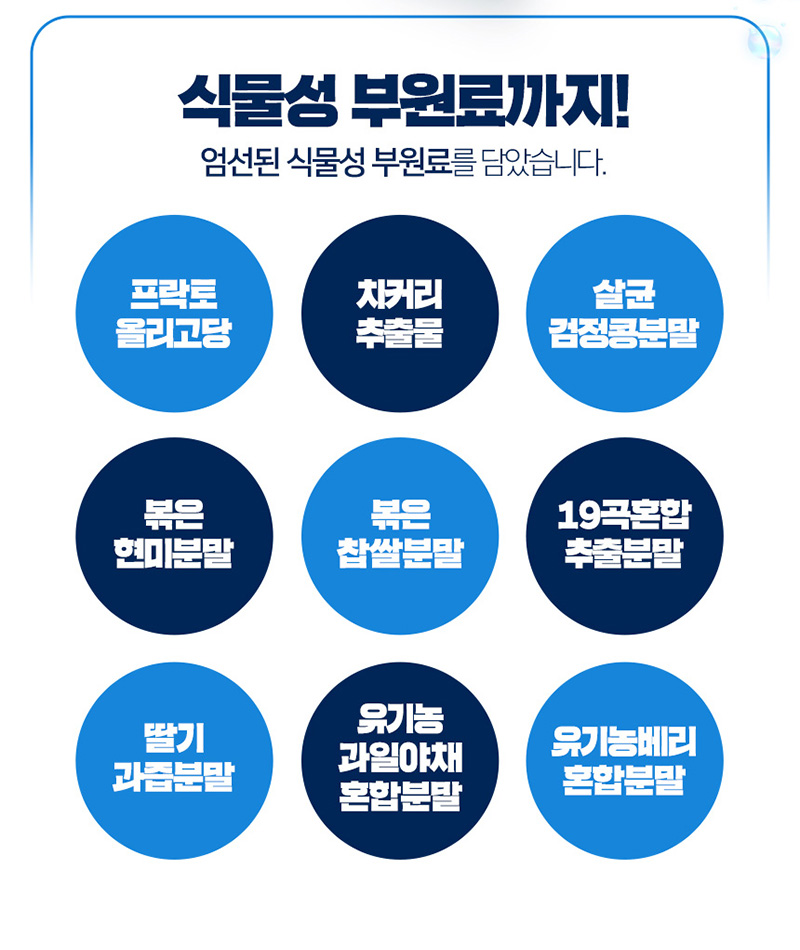 식물성 부원료까지!

엄선된 식물성 부원료를 담았습니다.

프락토
올리고당

치커리
추출물

살균
검정콩분말

볶은
현미분말

볶은
찹쌀분말

19곡혼합
추출분말

딸기
과즙분말

유기농
과일야채
혼합분말

유기농베리
혼합분말