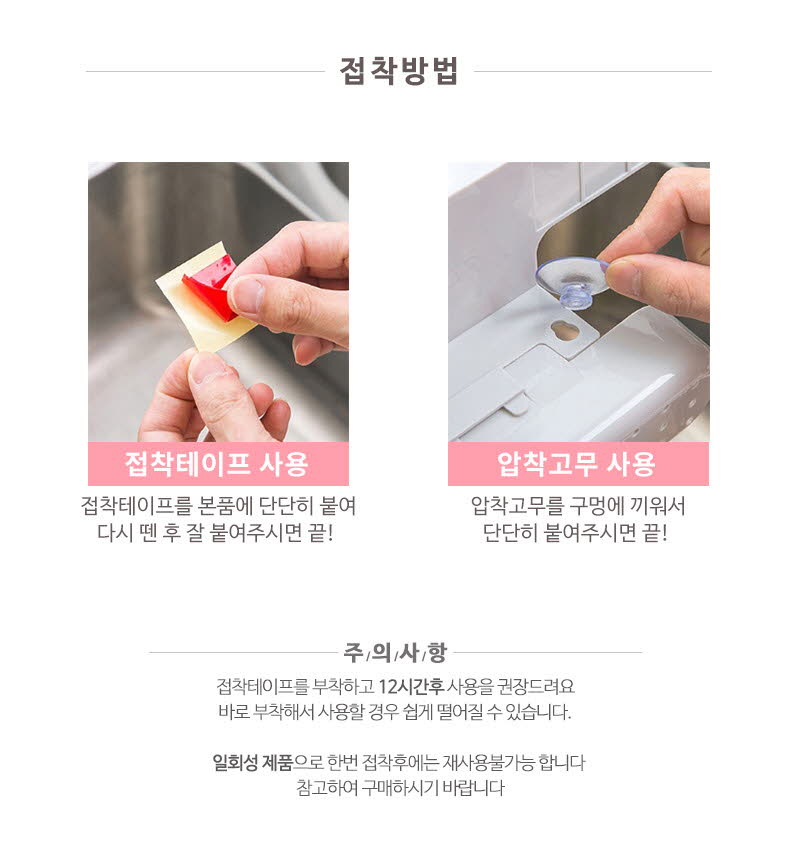 접착방법

접착테이프 사용

접착테이프를 본품에 단단히 붙여 다시 뗀 후 잘 붙여주시면 끝!

압착고무 사용

압착고무를 구멍에 끼워서 단단히 붙여주시면 끝!

주/의/사/항

접착테이프를 부착하고 12시간후 사용을 권장드려요 바로 부착해서 사용할 경우 쉽게 떨어질 수 있습니다.

일회성 제품으로 한번 접착후에는 재사용불가능 합니다 참고하여 구매하시기 바랍니다