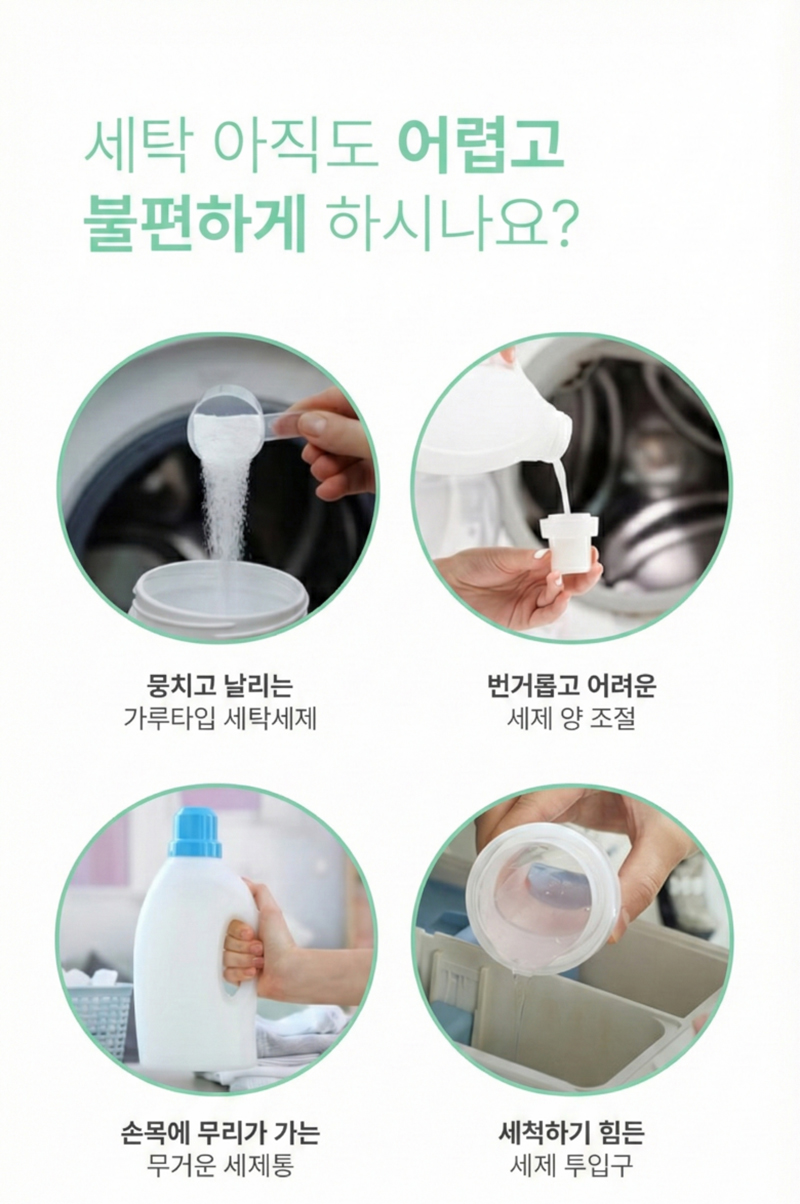 세탁 아직도 어렵고
불편하게 하시나요?

뭉치고 날리는
가루타입 세탁세제

번거롭고 어려운
세제 양 조절

손목에 무리가 가는
무거운 세제통

세척하기 힘든
세제 투입구