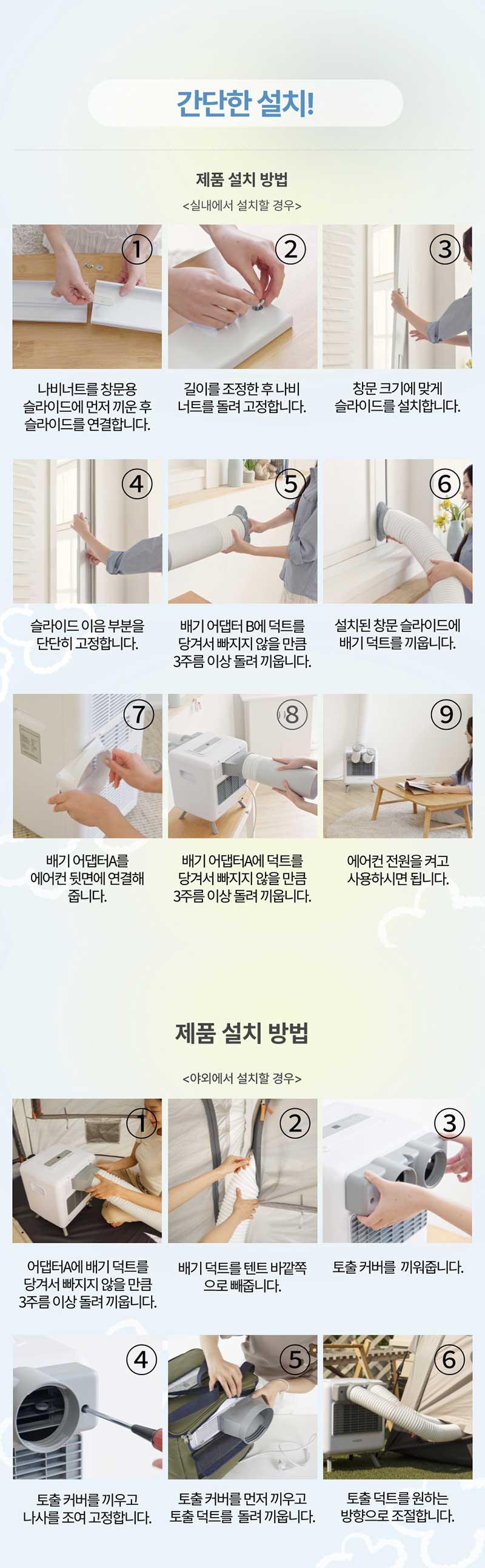 간단한 설치!

제품 설치 방법

<실내에서 설치할 경우>

①

나비너트를 창문용 슬라이드에 먼저 끼운 후 슬라이드를 연결합니다.

②

길이를 조정한 후 나비 너트를 돌려 고정합니다.

③

창문 크기에 맞게 슬라이드를 설치합니다.

④

슬라이드 이음 부분을 단단히 고정합니다.

⑤

배기 어댑터 B에 덕트를 당겨서 빠지지 않을 만큼 3주름 이상 돌려 끼웁니다.

⑥

설치된 창문 슬라이드에 배기 덕트를 끼웁니다.

⑦

배기 어댑터A를 에어컨 뒷면에 연결해 줍니다.

⑧

배기 어댑터A에 덕트를 당겨서 빠지지 않을 만큼 3주름 이상 돌려 끼웁니다.

⑨

에어컨 전원을 켜고 사용하시면 됩니다.

제품 설치 방법

<야외에서 설치할 경우>

①

어댑터A에 배기 덕트를 당겨서 빠지지 않을 만큼 3주름 이상 돌려 끼웁니다.

②

배기 덕트를 텐트 바깥쪽으로 빼줍니다.

③

토출 커버를 끼워줍니다.

④

토출 커버를 끼우고 나사를 조여 고정합니다.

⑤

토출 커버를 먼저 끼우고 토출 덕트를 돌려 끼웁니다.

⑥

토출 덕트를 원하는 방향으로 조절합니다.