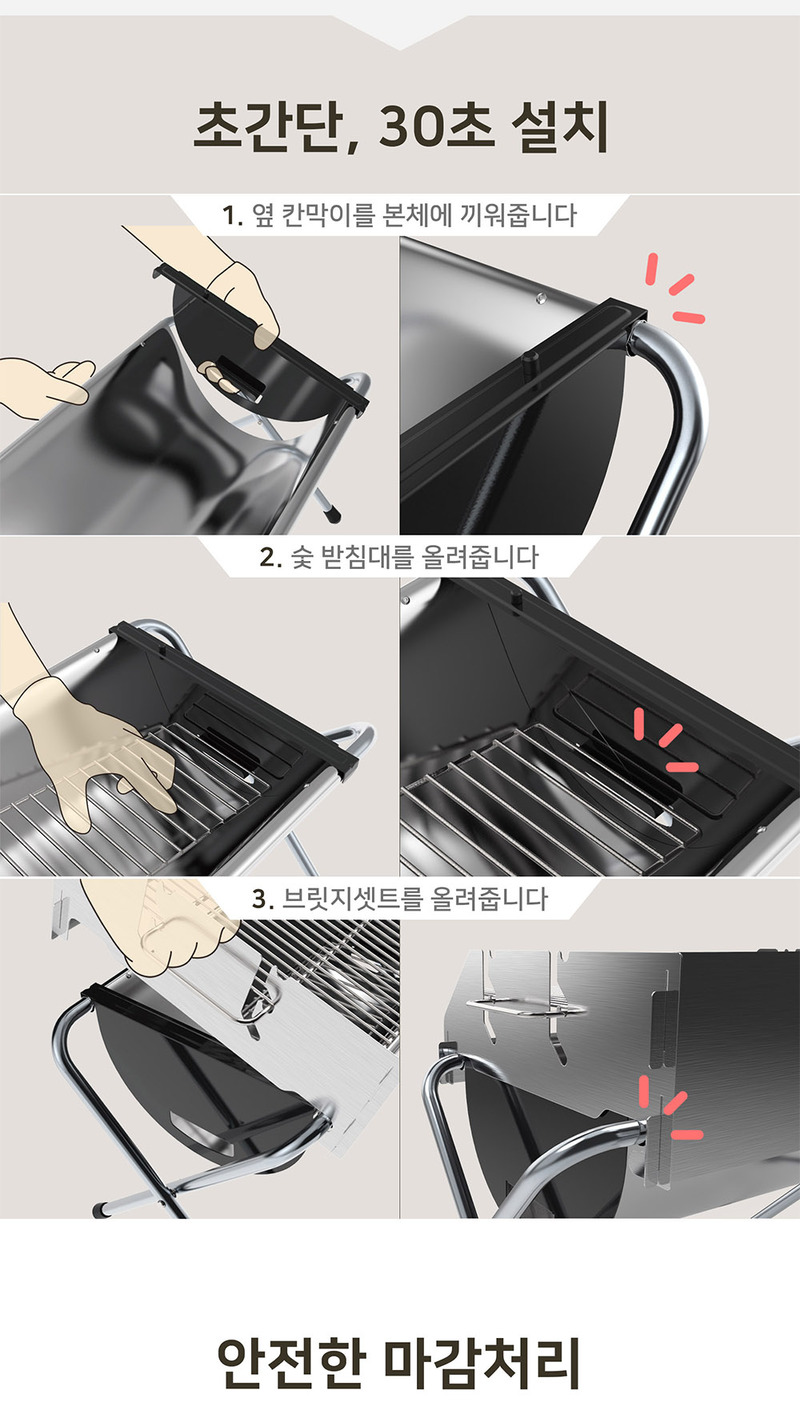 초간단, 30초 설치

1. 옆 칸막이를 본체에 끼워줍니다

2. 숯 받침대를 올려줍니다

3. 브릿지셋트를 올려줍니다

안전한 마감처리