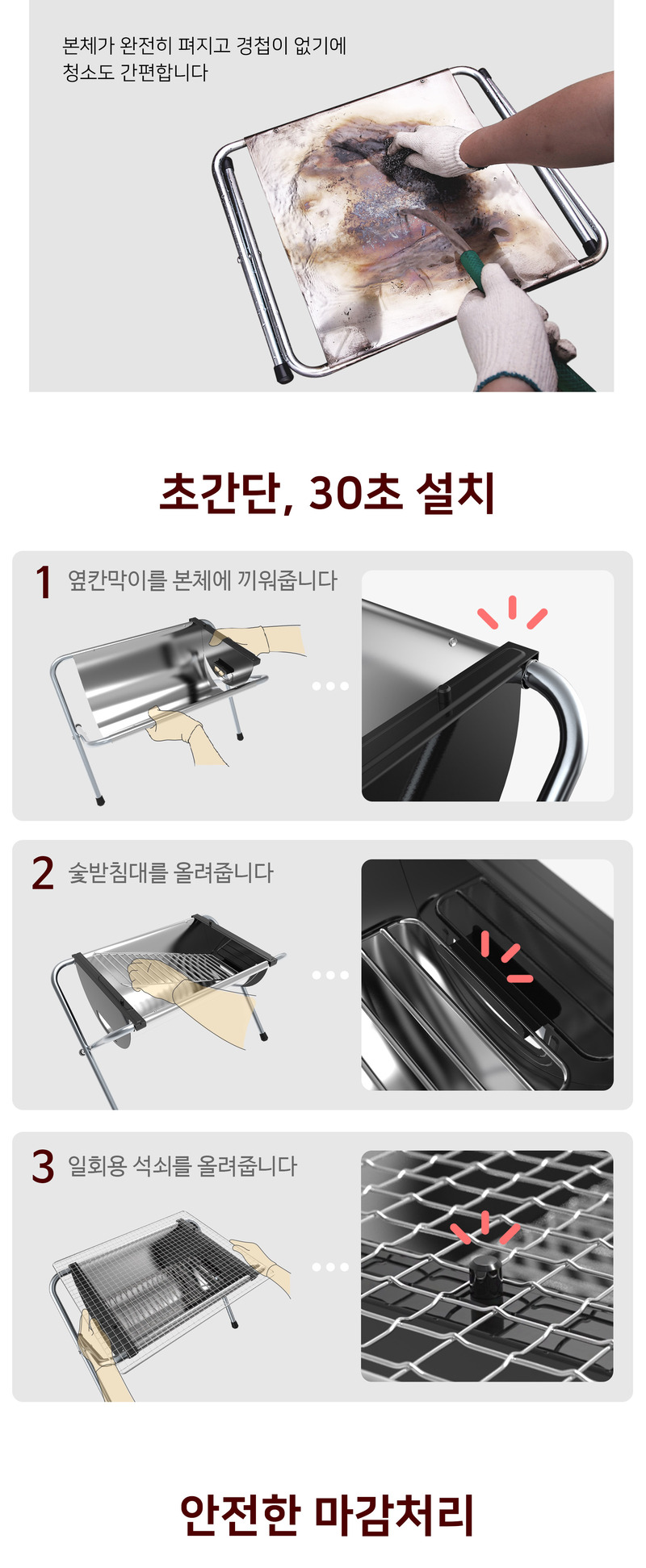 본체가 완전히 펴지고 경첩이 없기에
청소도 간편합니다

초간단, 30초 설치

1 옆칸막이를 본체에 끼워줍니다

2 숯받침대를 올려줍니다

3 일회용 석쇠를 올려줍니다

안전한 마감처리