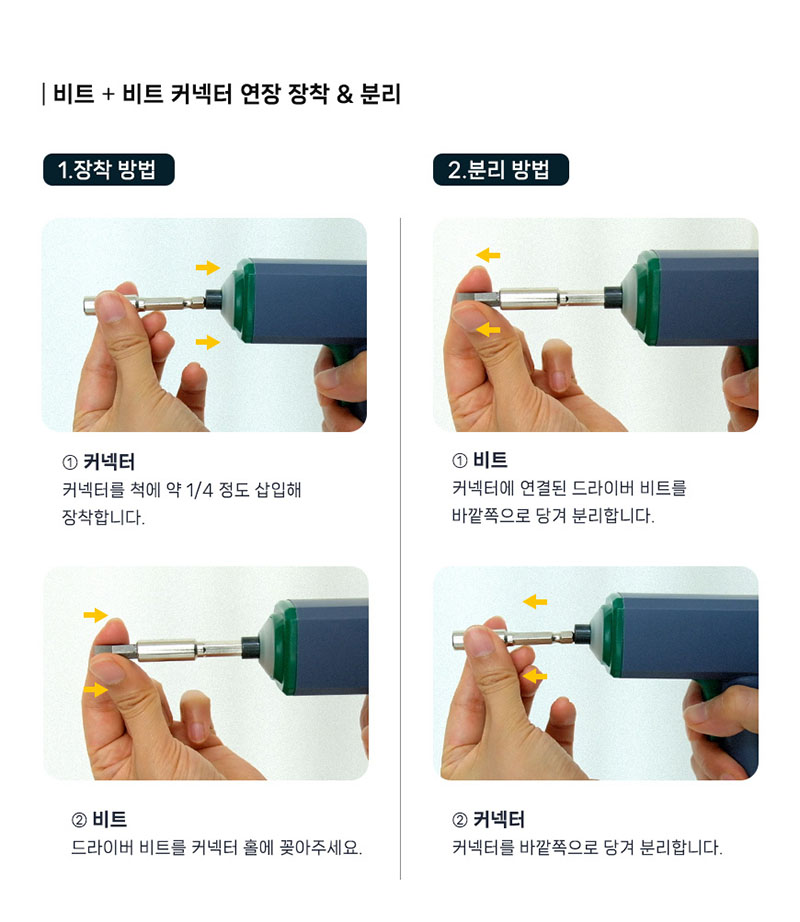 | 비트 + 비트 커넥터 연장 장착 & 분리

1.장착 방법

① 커넥터
커넥터를 척에 약 1/4 정도 삽입해 장착합니다.

② 비트
드라이버 비트를 커넥터 홀에 꽂아주세요.

2.분리 방법

① 비트
커넥터에 연결된 드라이버 비트를 바깥쪽으로 당겨 분리합니다.

② 커넥터
커넥터를 바깥쪽으로 당겨 분리합니다.