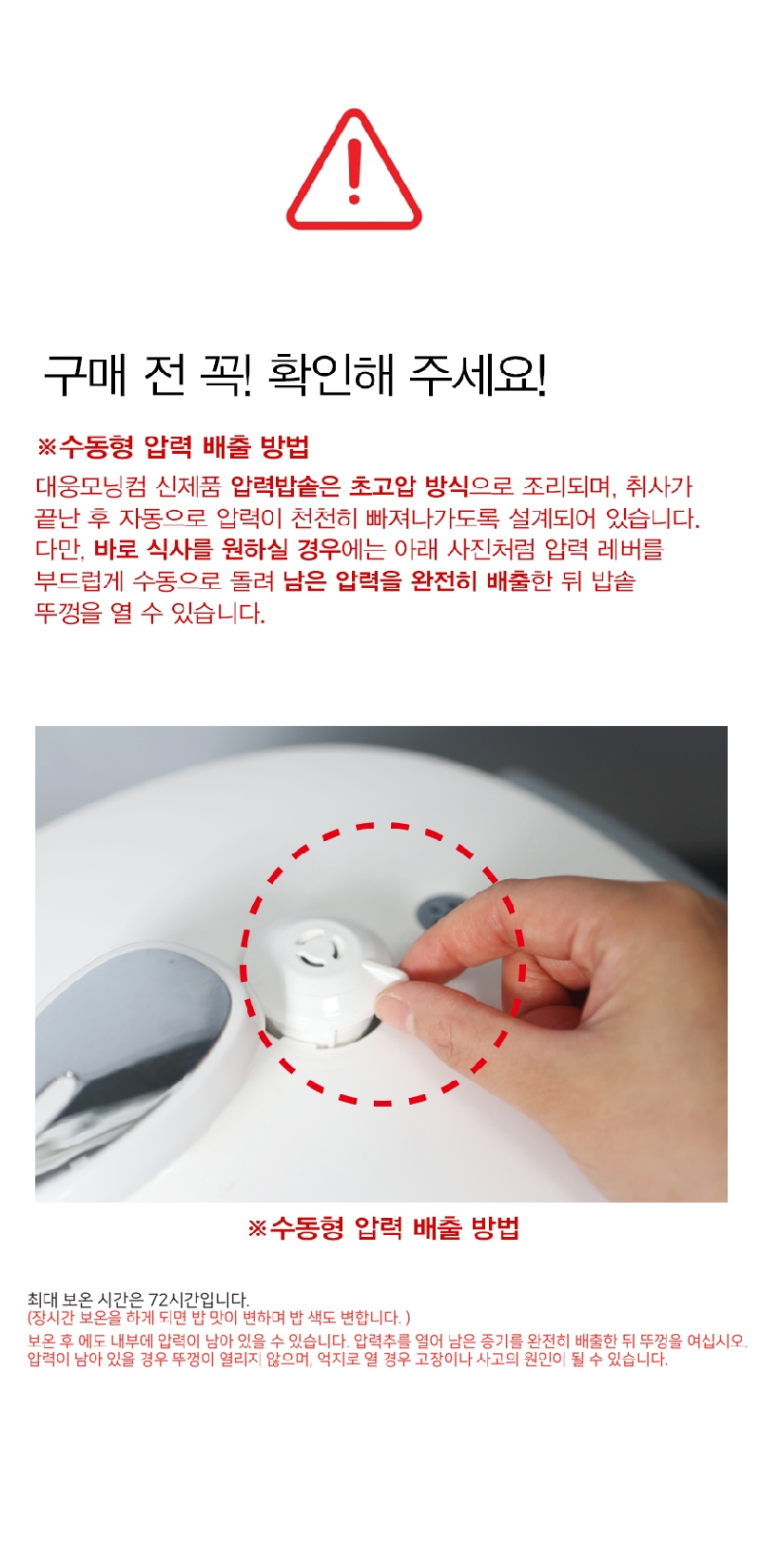 구매 전 꼭! 확인해 주세요!

※수동형 압력 배출 방법

대웅모닝컴 신제품 압력밥솥은 초고압 방식으로 조리되며, 취사가 끝난 후 자동으로 압력이 천천히 빠져나가도록 설계되어 있습니다. 다만, 바로 식사를 원하실 경우에는 아래 사진처럼 압력 레버를 부드럽게 수동으로 돌려 남은 압력을 완전히 배출한 뒤 밥솥 뚜껑을 열 수 있습니다.

※수동형 압력 배출 방법

최대 보온 시간은 72시간입니다.
(장시간 보온을 하게 되면 밥 맛이 변하며 밥 색도 변합니다. )
보온 후 에도 내부에 압력이 남아 있을 수 있습니다. 압력추를 열어 남은 증기를 완전히 배출한 뒤 뚜껑을 여십시오.
압력이 남아 있을 경우 뚜껑이 열리지 않으며, 억지로 열 경우 고장이나 사고의 원인이 될 수 있습니다.