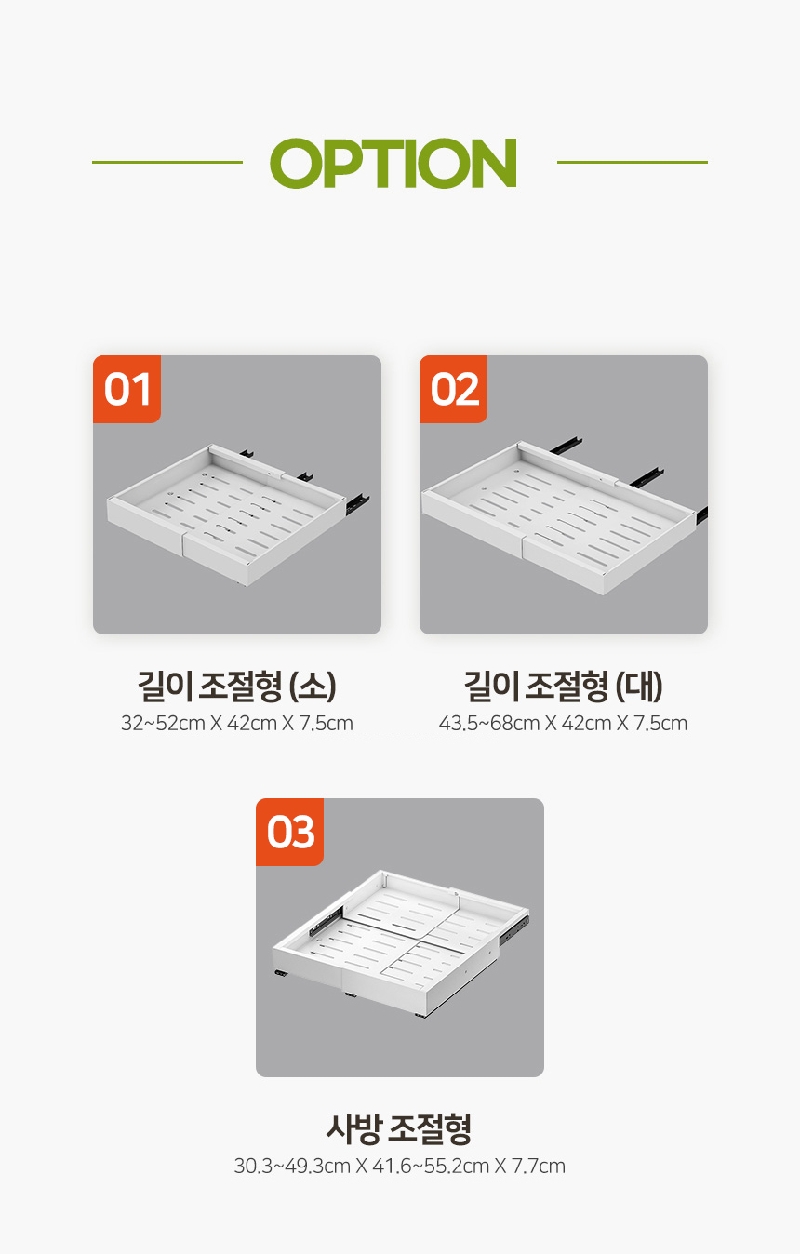 OPTION

01

길이 조절형 (소)
32~52cm X 42cm X 7.5cm

02

길이 조절형 (대)
43.5~68cm X 42cm X 7.5cm

03

사방 조절형
30.3~49.3cm X 41.6~55.2cm X 7.7cm