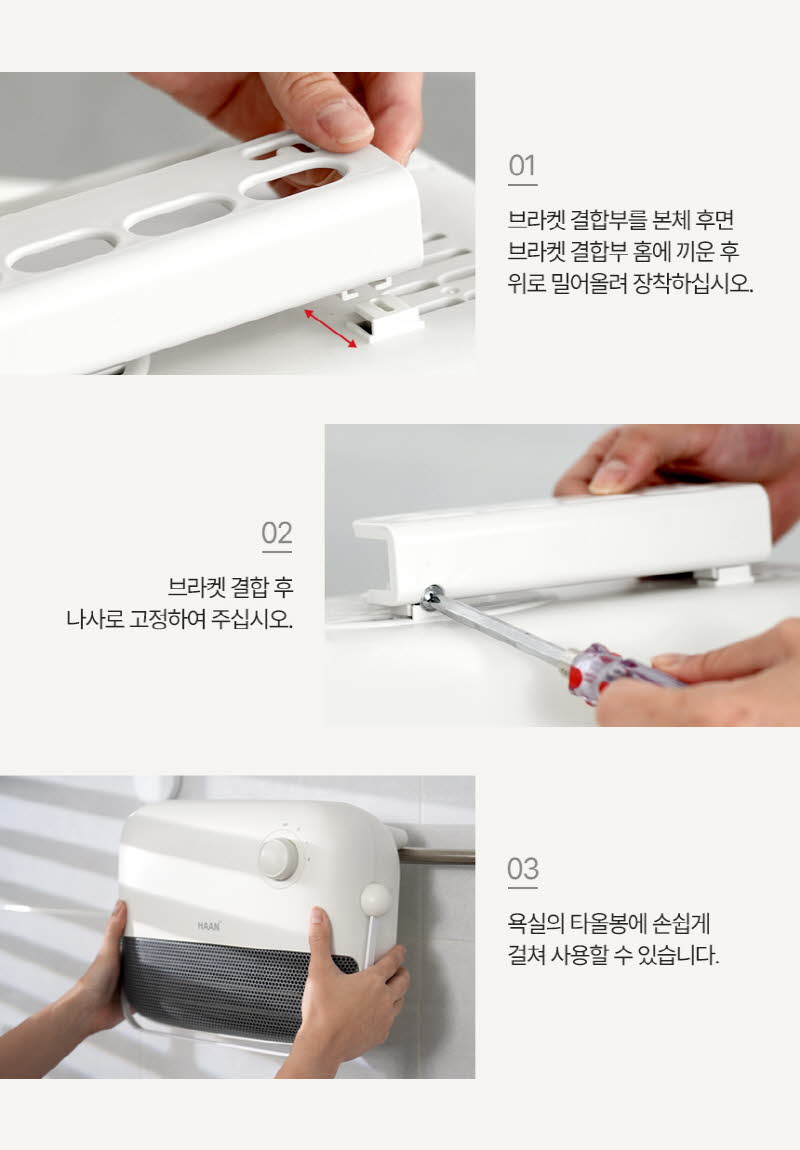 01

브라켓 결합부를 본체 후면
브라켓 결합부 홈에 끼운 후
위로 밀어올려 장착하십시오.

02

브라켓 결합 후
나사로 고정하여 주십시오.

HAAN

03

욕실의 타올봉에 손쉽게
걸쳐 사용할 수 있습니다.