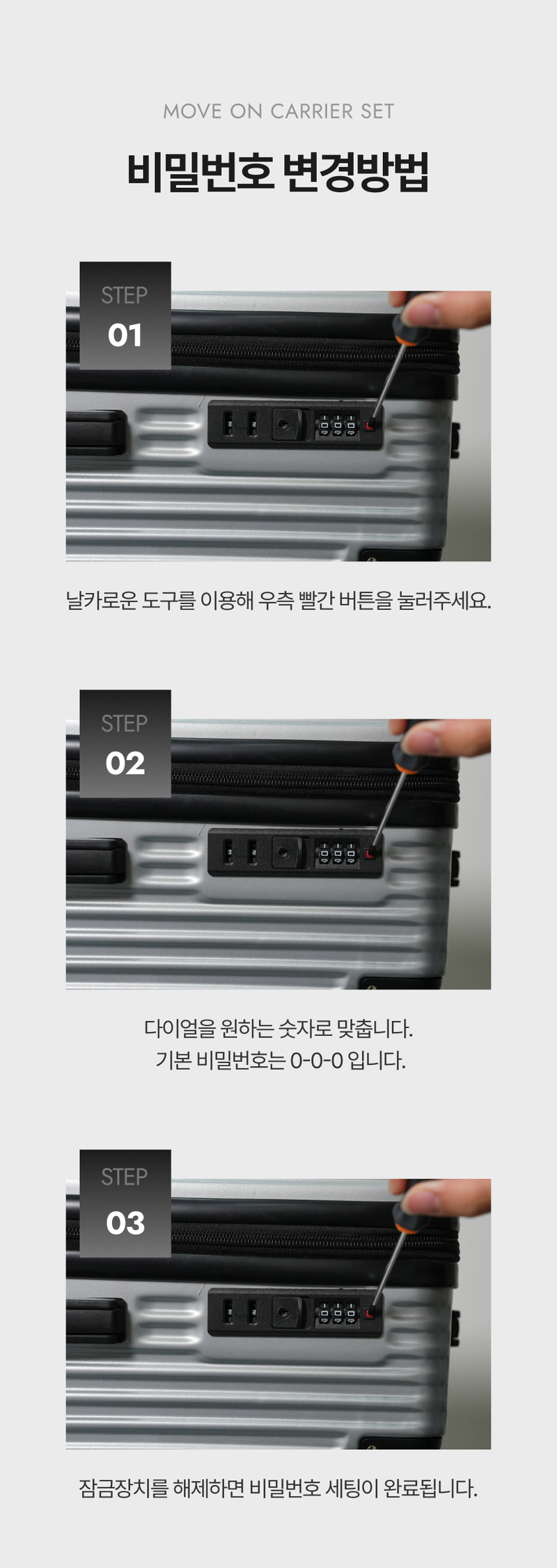 MOVE ON CARRIER SET

비밀번호 변경방법

STEP
01

날카로운 도구를 이용해 우측 빨간 버튼을 눌러주세요.

STEP
02

다이얼을 원하는 숫자로 맞춥니다.
기본 비밀번호는 0-0-0 입니다.

STEP
03

잠금장치를 해제하면 비밀번호 세팅이 완료됩니다.