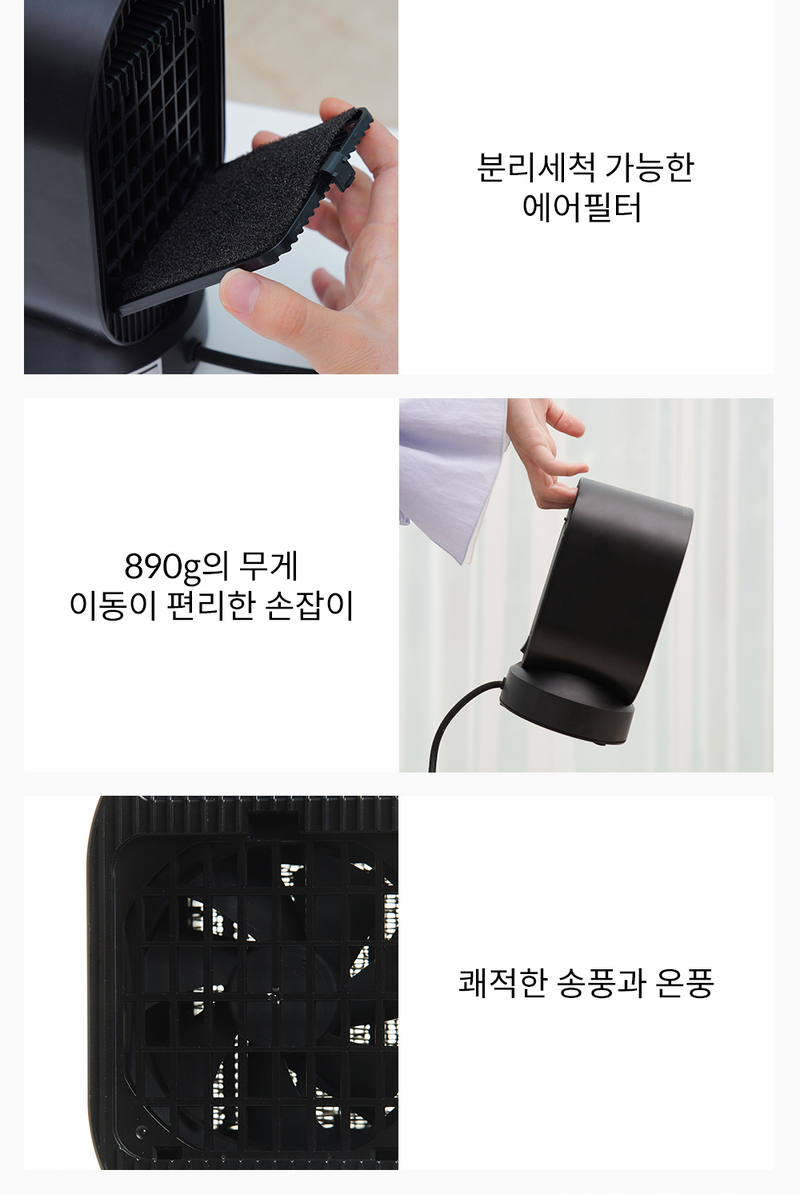 분리세척 가능한
에어필터

890g의 무게
이동이 편리한 손잡이

쾌적한 송풍과 온풍