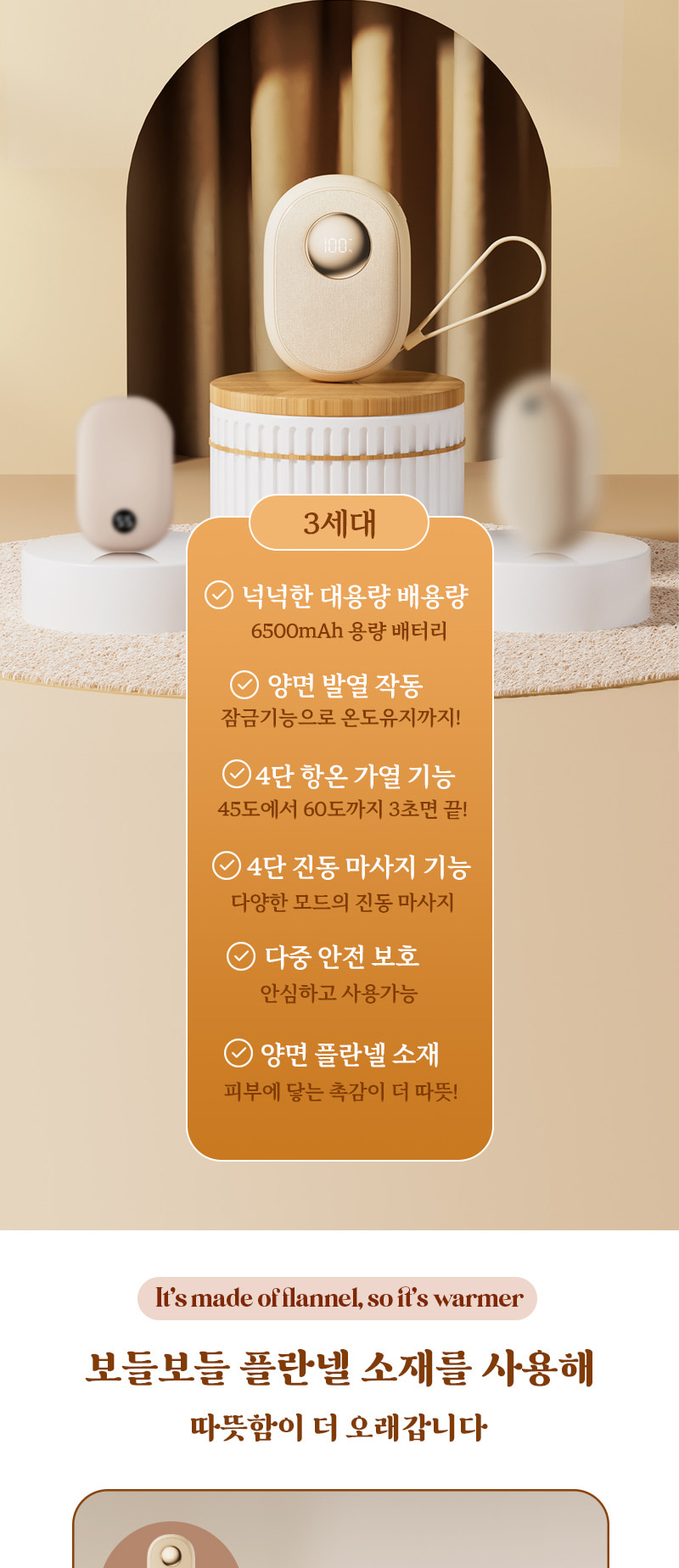 100

3세대

넉넉한 대용량 배용량
6500mAh 용량 배터리

양면 발열 작동
잠금기능으로 온도유지까지!

4단 항온 가열 기능
45도에서 60도까지 3초면 끝!

4단 진동 마사지 기능
다양한 모드의 진동 마사지

다중 안전 보호
안심하고 사용가능

양면 플란넬 소재
피부에 닿는 촉감이 더 따뜻!

It's made of flannel, so it's warmer

보들보들 플란넬 소재를 사용해
따뜻함이 더 오래갑니다