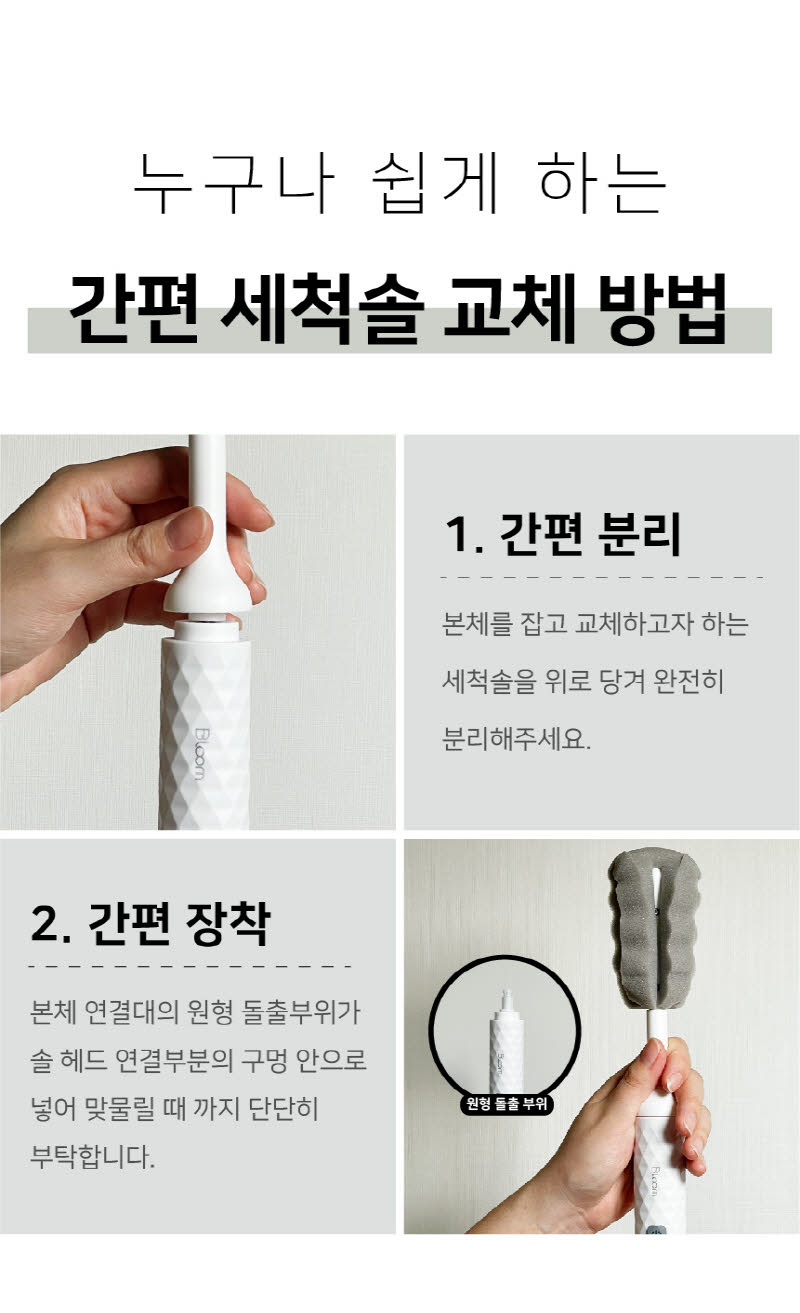 누구나 쉽게 하는

간편 세척솔 교체 방법

Bloom

1. 간편 분리

본체를 잡고 교체하고자 하는 세척솔을 위로 당겨 완전히 분리해주세요.

2. 간편 장착

본체 연결대의 원형 돌출부위가 솔 헤드 연결부분의 구멍 안으로 넣어 맞물릴 때 까지 단단히 부탁합니다.

Bloom

원형 돌출 부위

Bloom