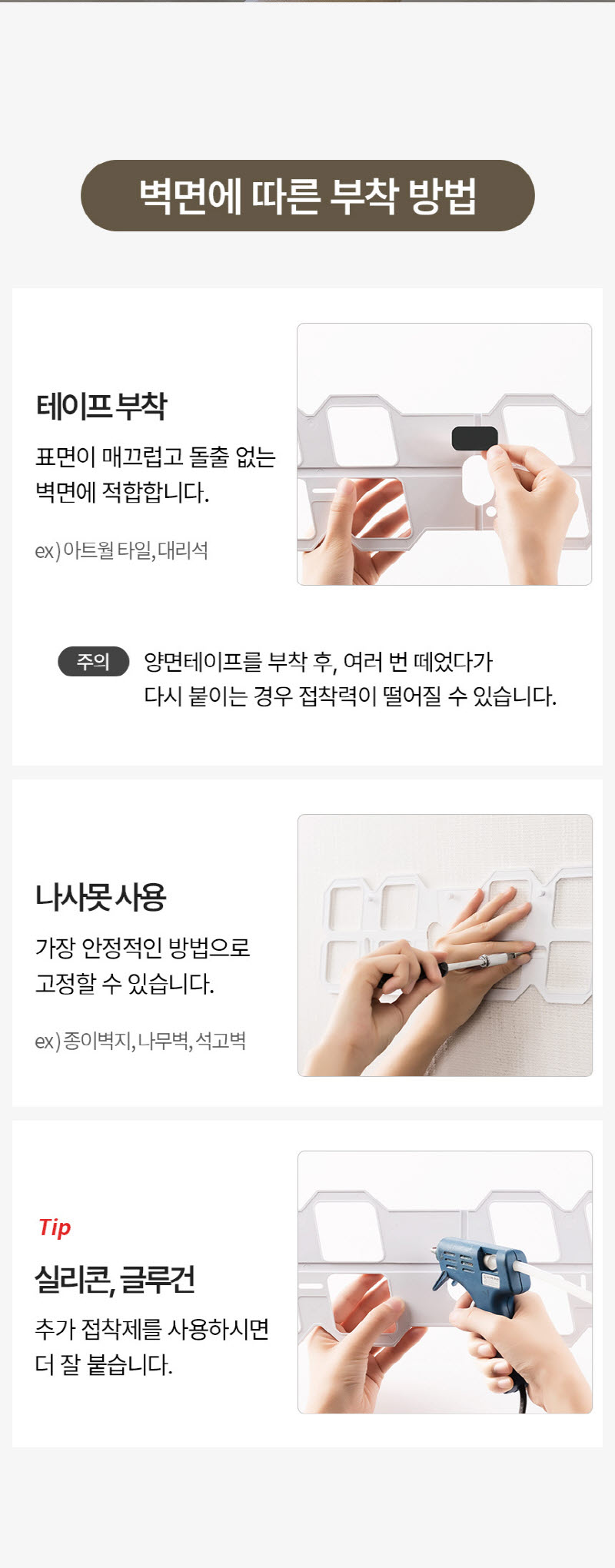 벽면에 따른 부착 방법

테이프 부착

표면이 매끄럽고 돌출 없는 벽면에 적합합니다.

ex) 아트월 타일, 대리석

주의 양면테이프를 부착 후, 여러 번 떼었다가 다시 붙이는 경우 접착력이 떨어질 수 있습니다.

나사못 사용

가장 안정적인 방법으로 고정할 수 있습니다.

ex) 종이벽지, 나무벽, 석고벽

Tip

실리콘, 글루건

추가 접착제를 사용하시면 더 잘 붙습니다.