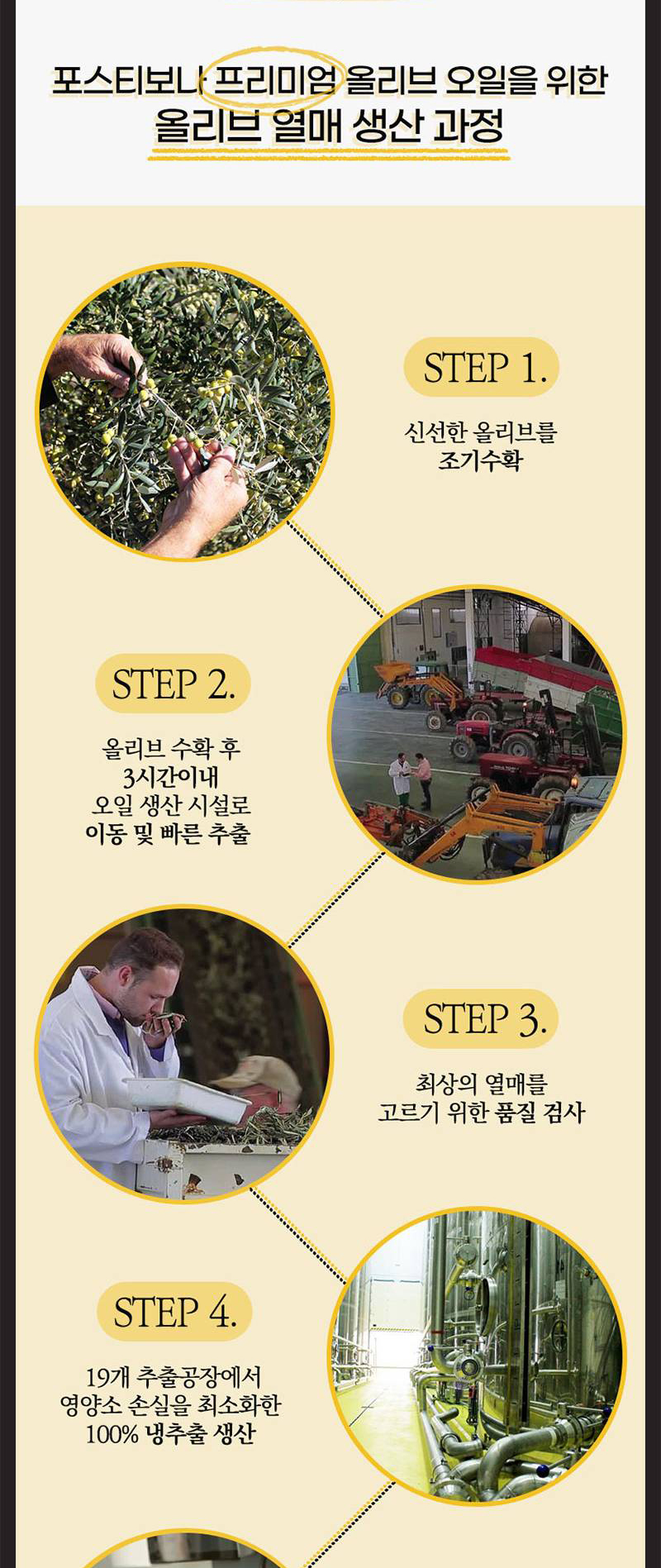 포스티보니 프리미엄 올리브 오일을 위한
올리브 열매 생산 과정

STEP 1.

신선한 올리브를
조기수확

STEP 2.

올리브 수확 후
3시간이내
오일 생산 시설로
이동 및 빠른 추출

STEP 3.

최상의 열매를
고르기 위한 품질 검사

STEP 4.

19개 추출공장에서
영양소 손실을 최소화한
100% 냉추출 생산