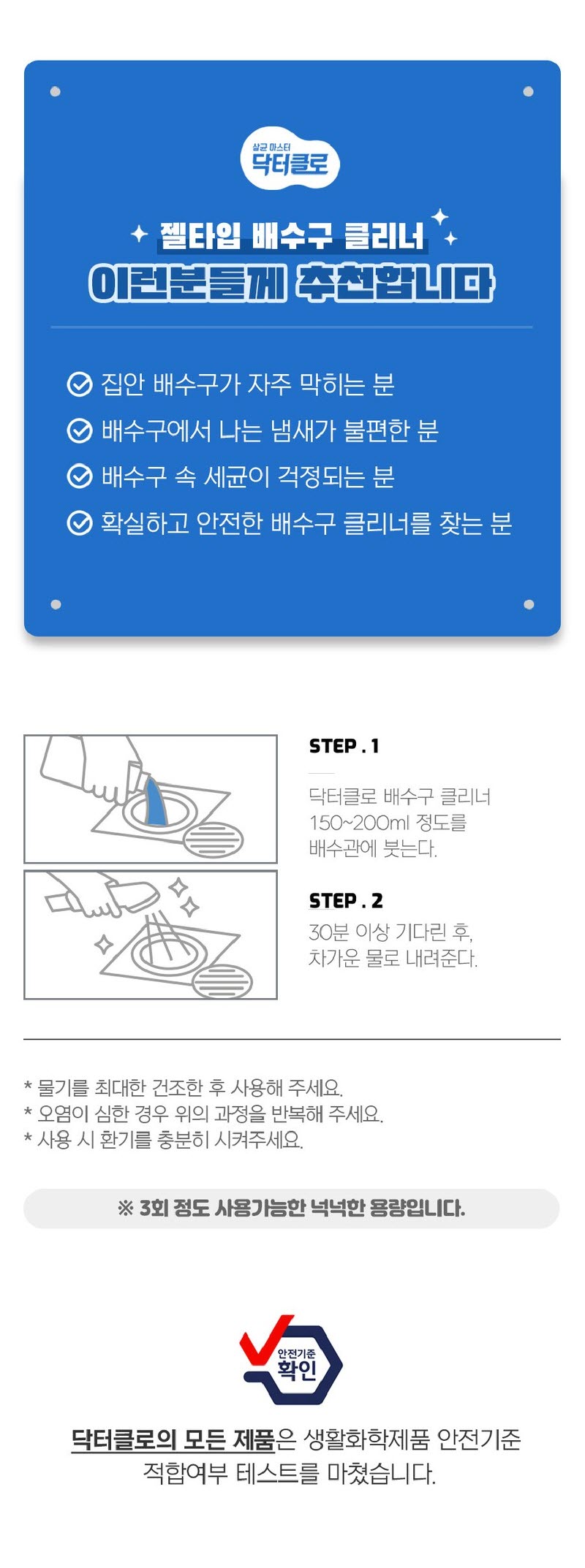 살균 마스터
닥터클로

젤타입 배수구 클리너
이런분들께 추천합니다

집안 배수구가 자주 막히는 분
배수구에서 나는 냄새가 불편한 분
배수구 속 세균이 걱정되는 분
확실하고 안전한 배수구 클리너를 찾는 분

STEP . 1

닥터클로 배수구 클리너 150~200ml 정도를 배수관에 붓는다.

STEP . 2

30분 이상 기다린 후, 차가운 물로 내려준다.

* 물기를 최대한 건조한 후 사용해 주세요.
* 오염이 심한 경우 위의 과정을 반복해 주세요.
* 사용 시 환기를 충분히 시켜주세요.

※ 3회 정도 사용가능한 넉넉한 용량입니다.

안전기준
확인

닥터클로의 모든 제품은 생활화학제품 안전기준 적합여부 테스트를 마쳤습니다.