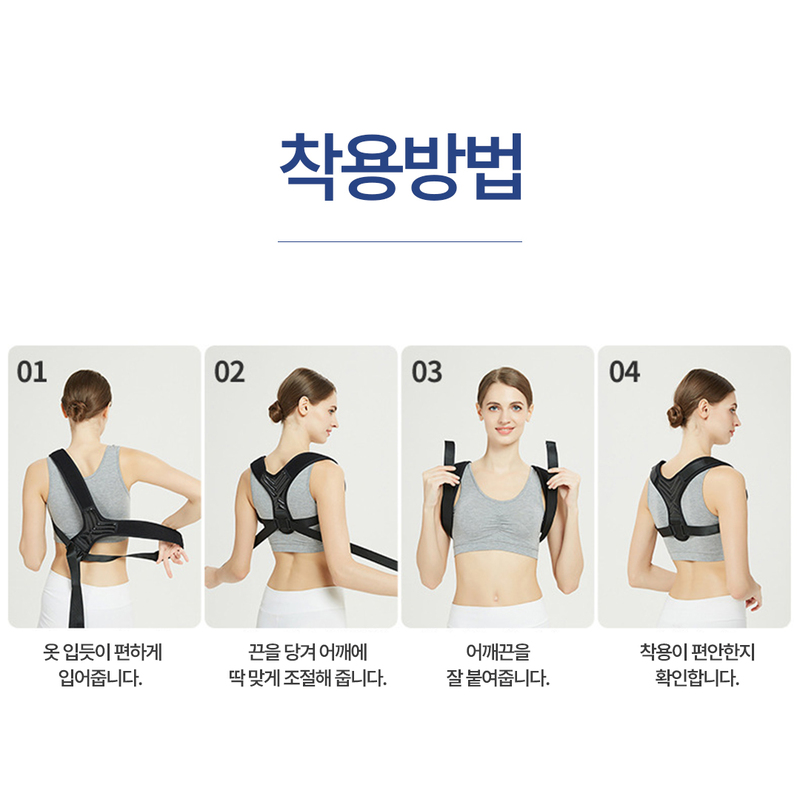 착용방법

01

옷 입듯이 편하게 입어줍니다.

02

끈을 당겨 어깨에 딱 맞게 조절해 줍니다.

03

어깨끈을 잘 붙여줍니다.

04

착용이 편안한지 확인합니다.