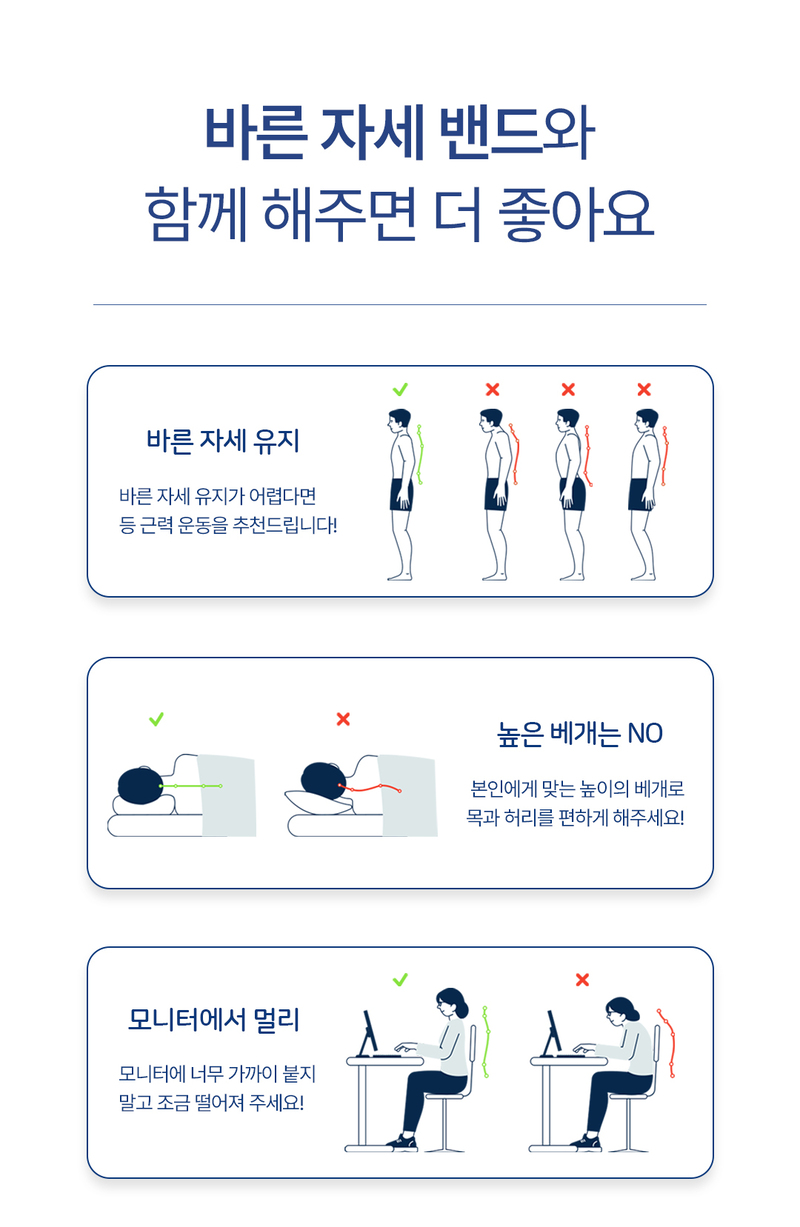 바른 자세 밴드와
함께 해주면 더 좋아요

바른 자세 유지

바른 자세 유지가 어렵다면
등 근력 운동을 추천드립니다!

높은 베개는 NO

본인에게 맞는 높이의 베개로
목과 허리를 편하게 해주세요!

모니터에서 멀리

모니터에 너무 가까이 붙지
말고 조금 떨어져 주세요!