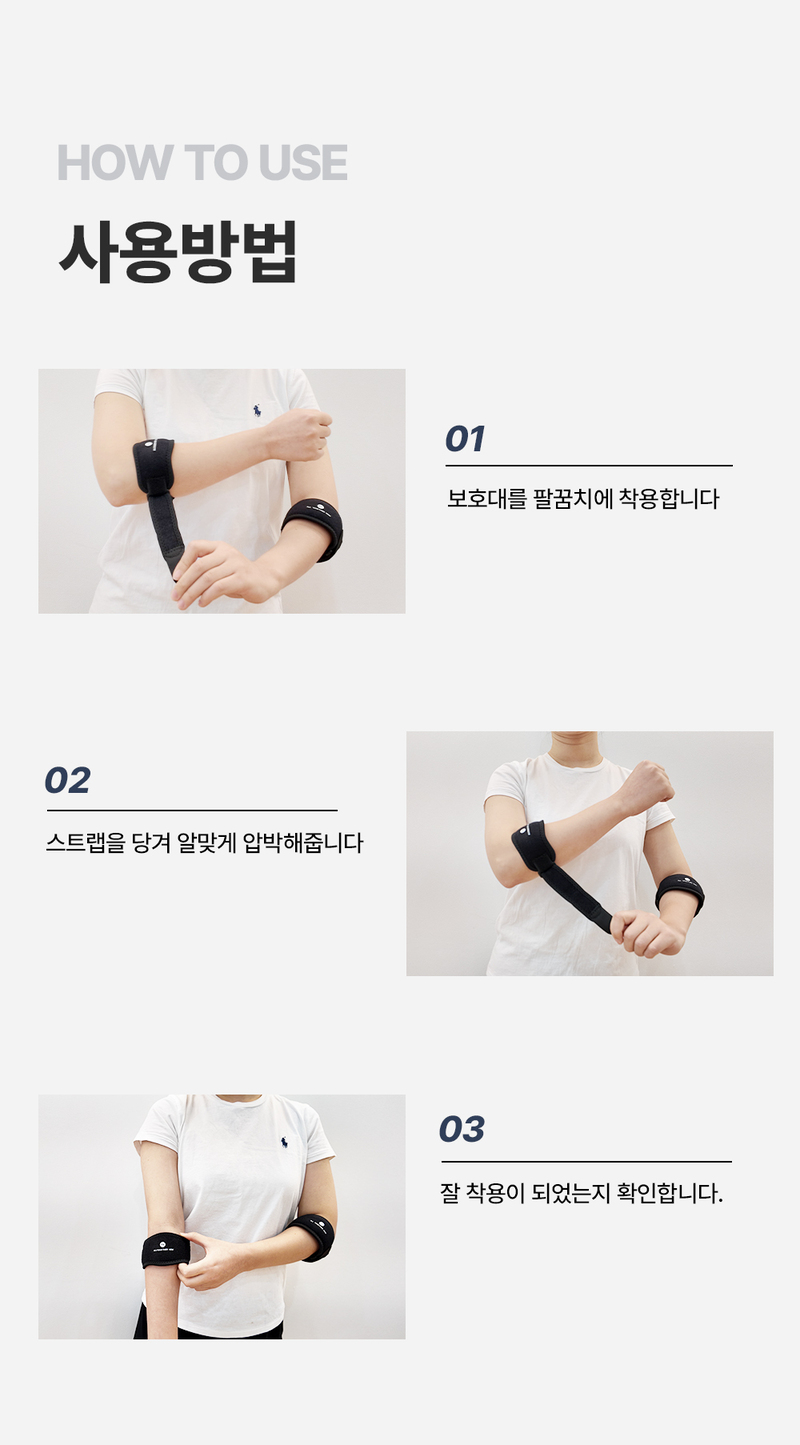 HOW TO USE

사용방법

01

보호대를 팔꿈치에 착용합니다

02

스트랩을 당겨 알맞게 압박해줍니다

03

잘 착용이 되었는지 확인합니다.