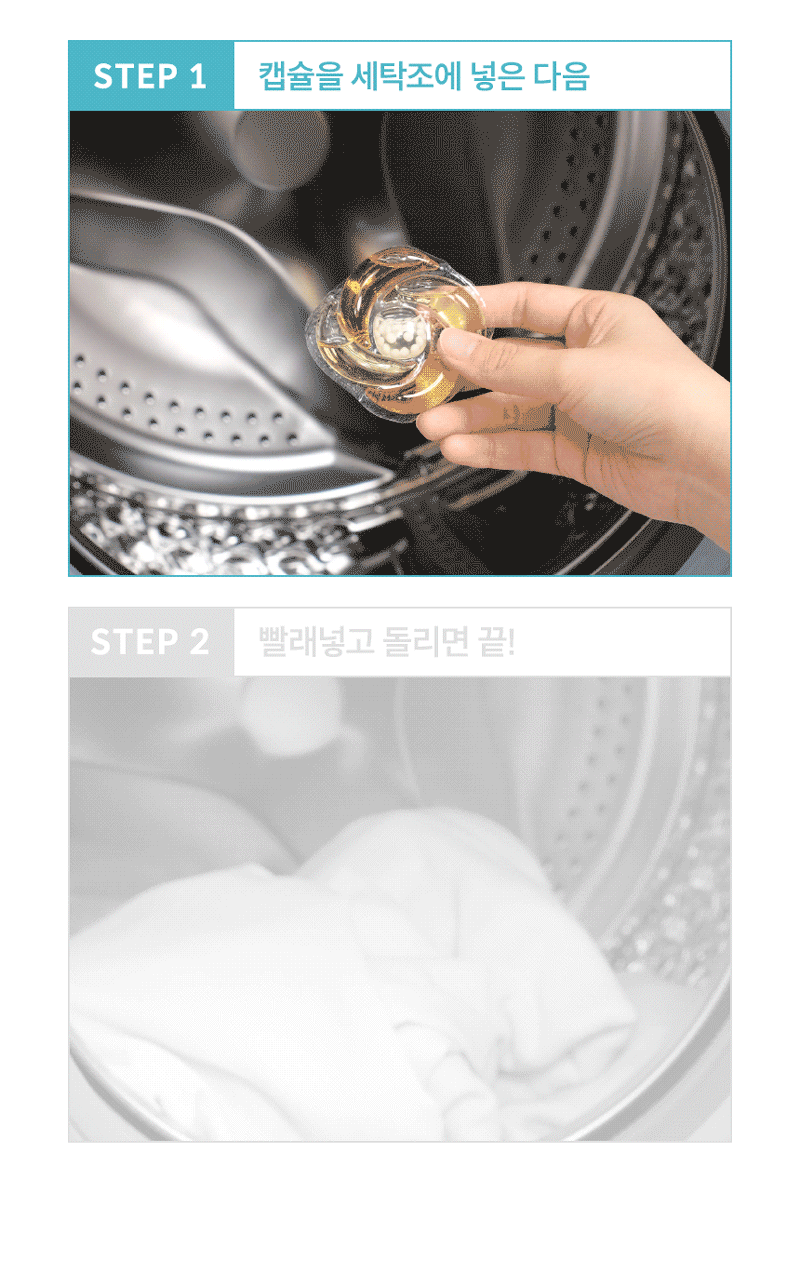 STEP 1 캡슐을 세탁조에 넣은 다음

STEP 2 빨래넣고 돌리면 끝!