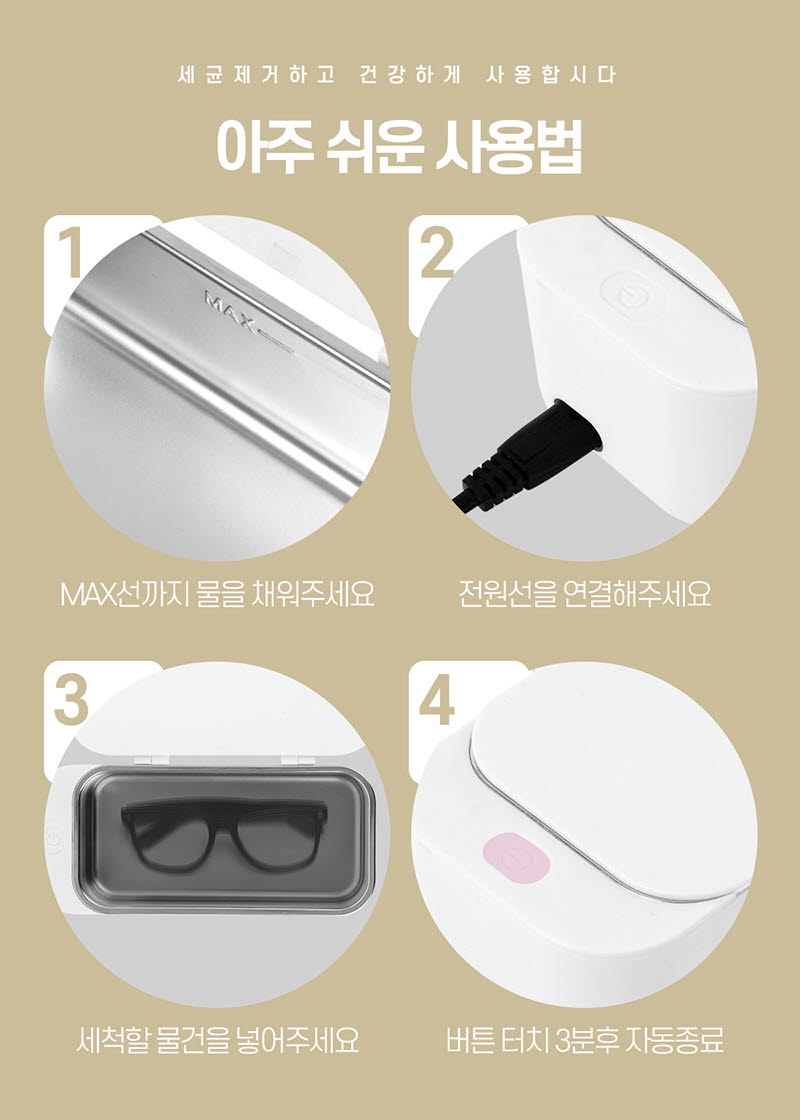 세균제거하고 건강하게 사용합시다

아주 쉬운 사용법

1

MAX

MAX선까지 물을 채워주세요

2

전원선을 연결해주세요

3

세척할 물건을 넣어주세요

4

버튼 터치 3분후 자동종료