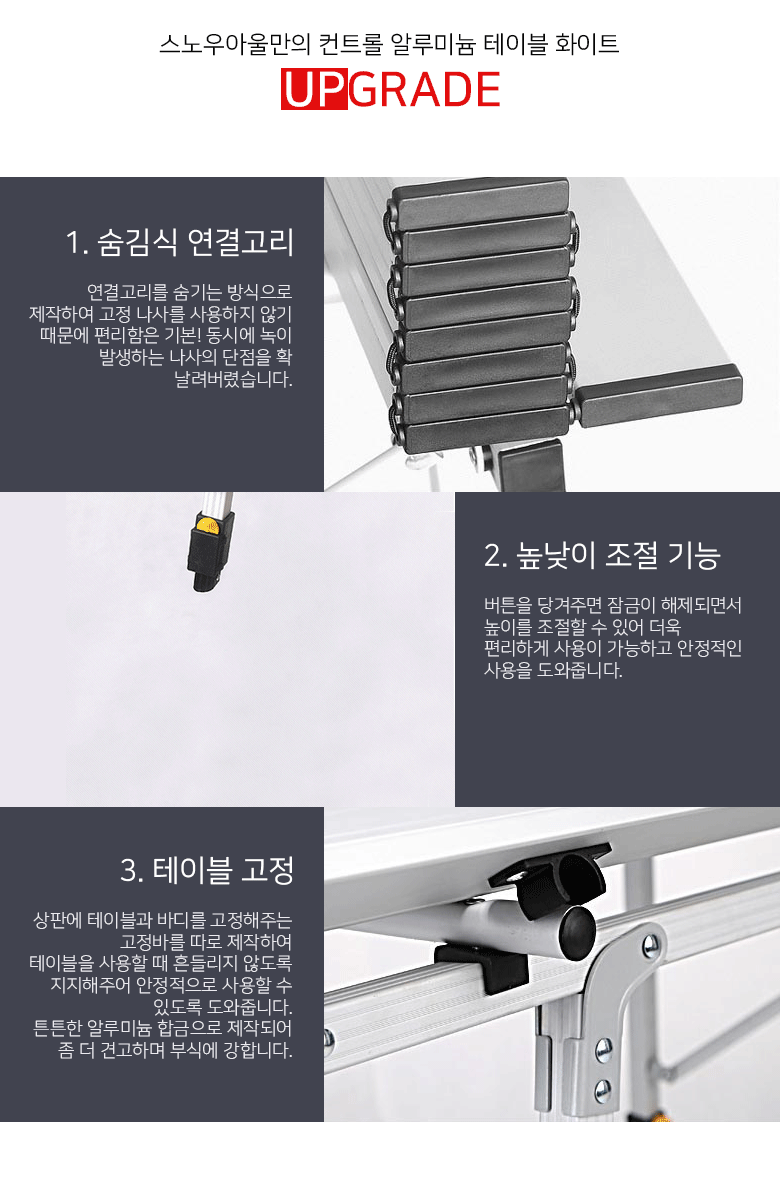 스노우아울만의 컨트롤 알루미늄 테이블 화이트

UPGRADE

1. 숨김식 연결고리

연결고리를 숨기는 방식으로 제작하여 고정 나사를 사용하지 않기 때문에 편리함은 기본! 동시에 녹이 발생하는 나사의 단점을 확 날려버렸습니다.

2. 높낮이 조절 기능

버튼을 당겨주면 잠금이 해제되면서 높이를 조절할 수 있어 더욱 편리하게 사용이 가능하고 안정적인 사용을 도와줍니다.

3. 테이블 고정

상판에 테이블과 바디를 고정해주는 고정바를 따로 제작하여 테이블을 사용할 때 흔들리지 않도록 지지해주어 안정적으로 사용할 수 있도록 도와줍니다. 튼튼한 알루미늄 합금으로 제작되어 좀 더 견고하며 부식에 강합니다.